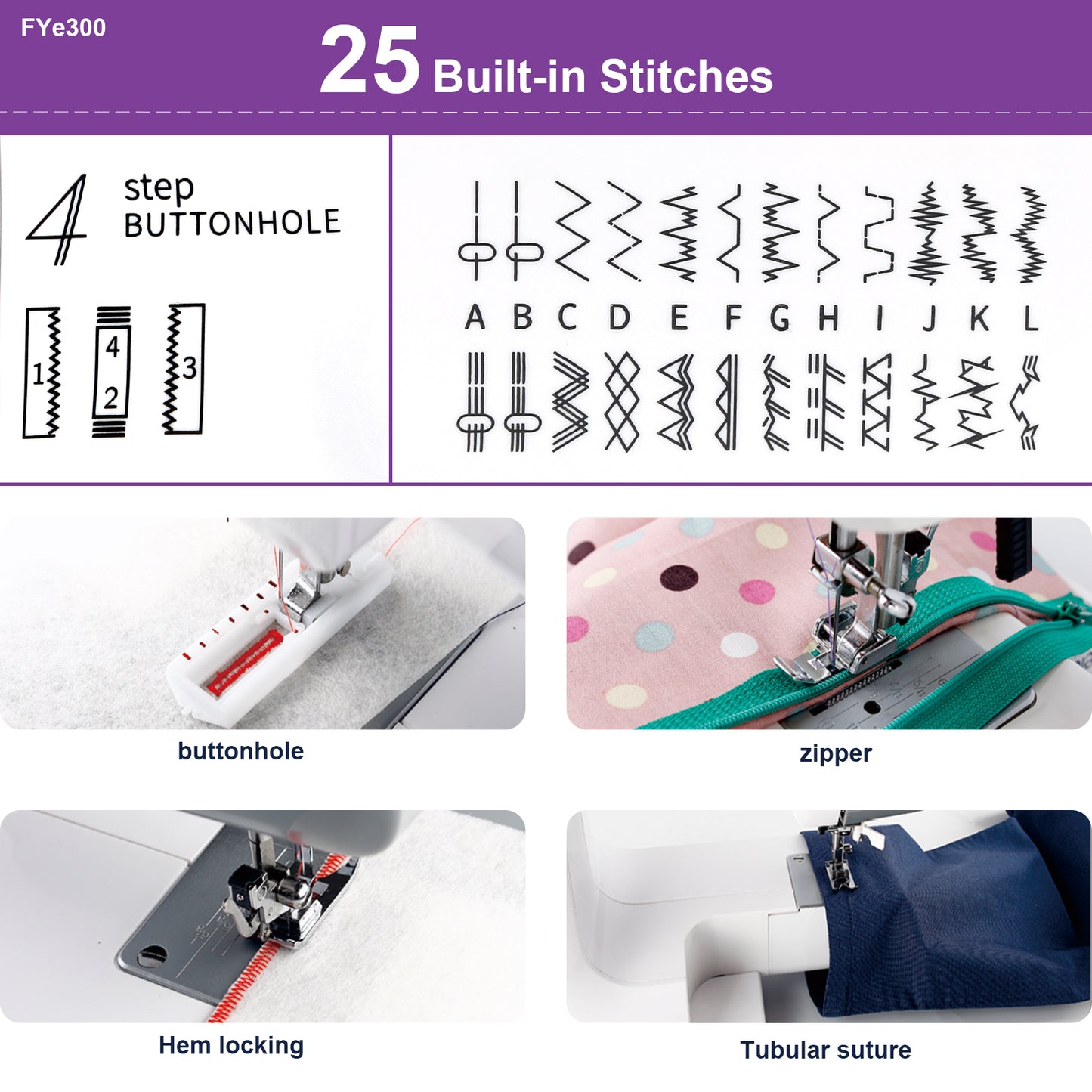 FYe300

25 Built-in Stitches

4 step BUTTONHOLE

1 4 2 3

A B C D E F G H I J K L

buttonhole

zipper

Hem locking

Tubular suture