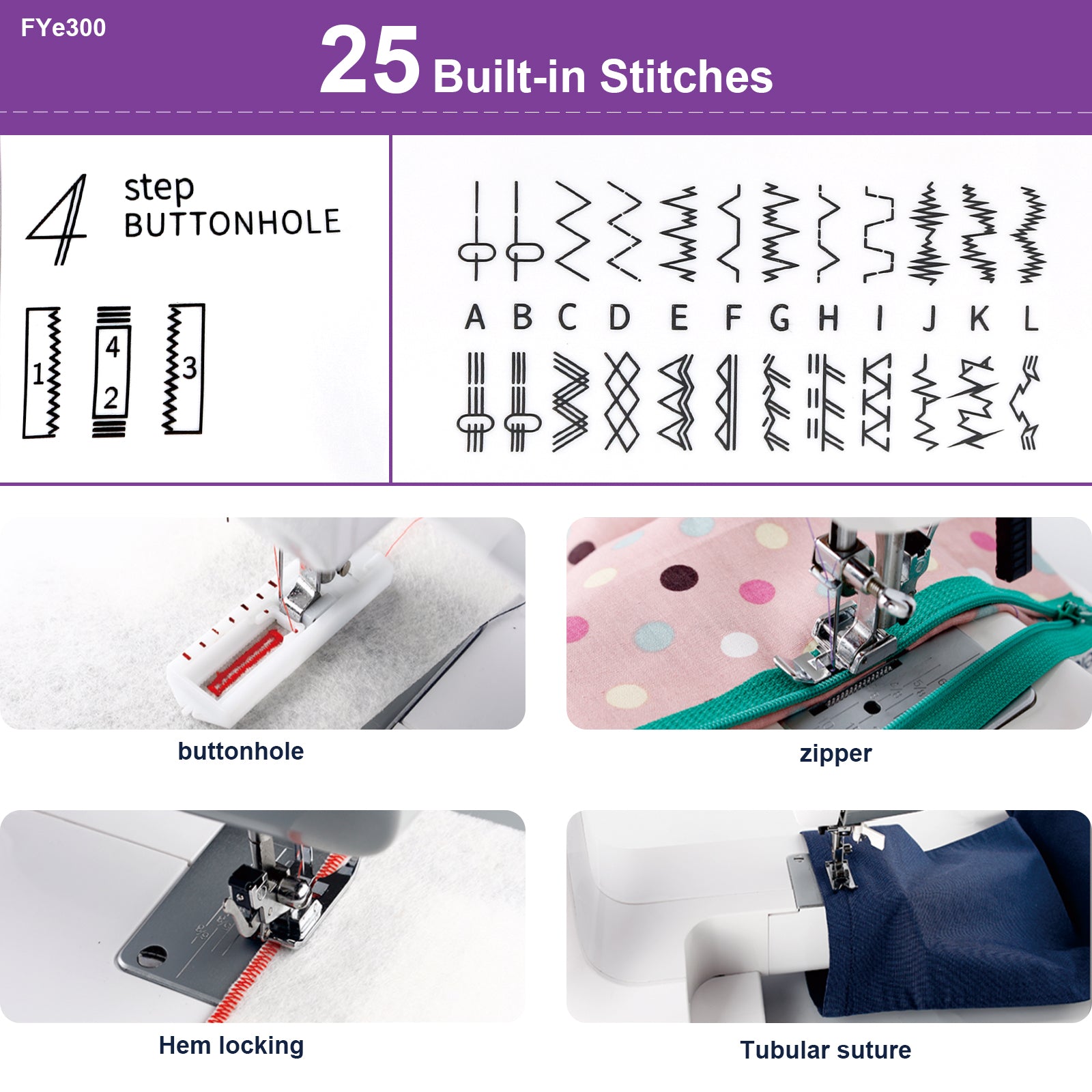 FYe300

25 Built-in Stitches

4 step BUTTONHOLE

1 4 2 3

A B C D E F G H I J K L

buttonhole

zipper

Hem locking

Tubular suture