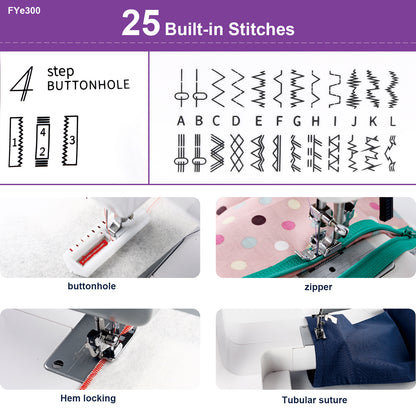 FYe300

25 Built-in Stitches

4 step BUTTONHOLE

1 4 2 3

A B C D E F G H I J K L

buttonhole

zipper

Hem locking

Tubular suture