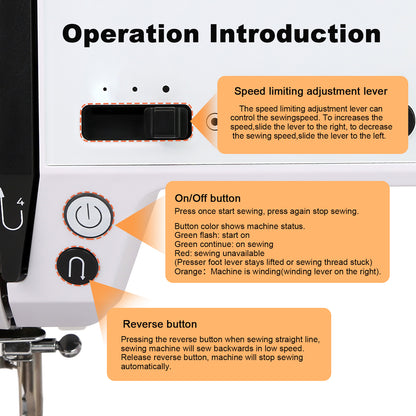 Operation Introduction

Speed limiting adjustment lever

The speed limiting adjustment lever can control the sewingspeed. To increases the speed,slide the lever to the right, to decrease the sewing speed,slide the lever to the left.

4

On/Off button

Press once start sewing, press again stop sewing.

Button color shows machine status.
Green flash: start on
Green continue: on sewing
Red: sewing unavailable
(Presser foot lever stays lifted or sewing thread stuck)
Orange: Machine is winding(winding lever on the right).

Reverse button

Pressing the reverse button when sewing straight line, sewing machine will sew backwards in low speed. Release reverse button, machine will stop sewing automatically.